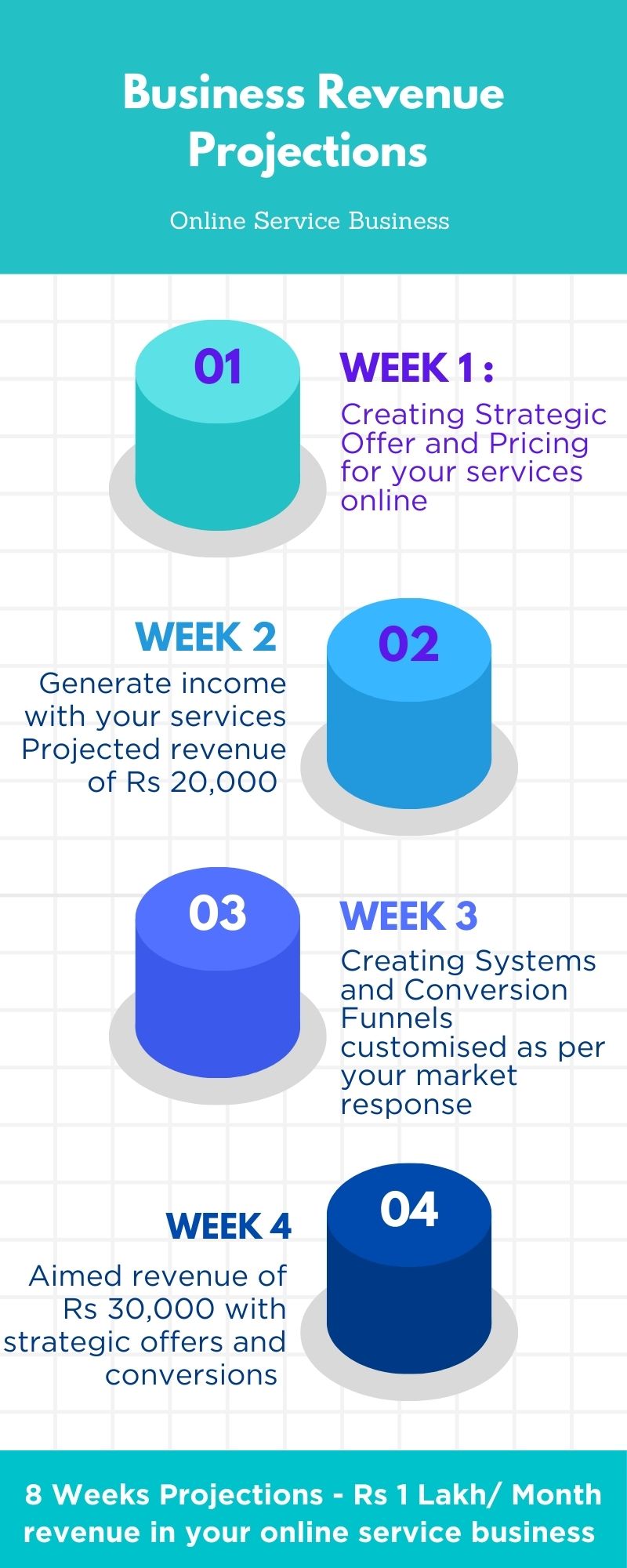 Business Revenue Projections

Online Service Business

01

WEEK 1 :

Creating Strategic Offer and Pricing for your services online

WEEK 2

Generate income with your services Projected revenue of Rs 20,000

02

03

WEEK 3

Creating Systems and Conversion Funnels customised as per your market response

WEEK 4

Aimed revenue of Rs 30,000 with strategic offers and conversions

04

8 Weeks Projections - Rs 1 Lakh/ Month revenue in your online service business